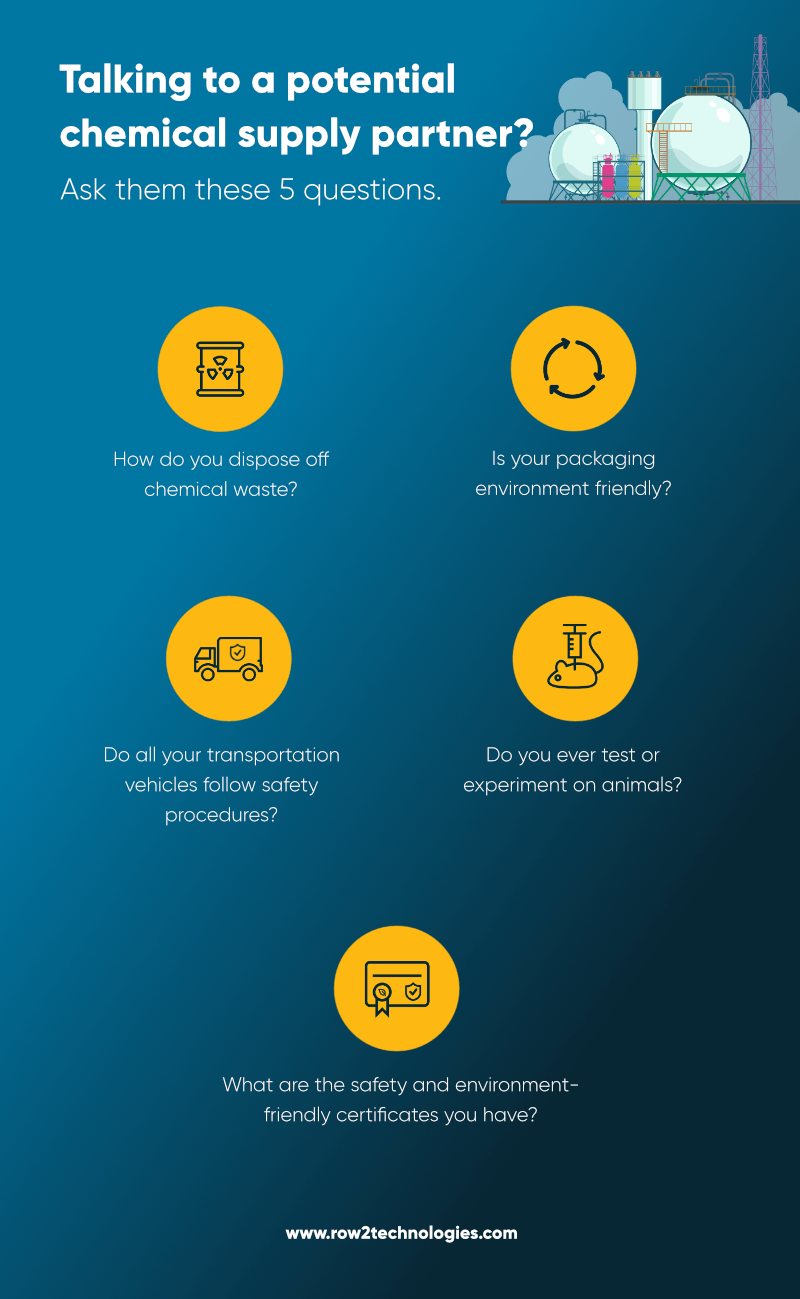 Talking to a potential chemical supply partner?

Ask them these 5 questions.

How do you dispose off chemical waste?

Is your packaging environment friendly?

Do all your transportation vehicles follow safety procedures?

Do you ever test or experiment on animals?

What are the safety and environment-friendly certificates you have?

www.row2technologies.com